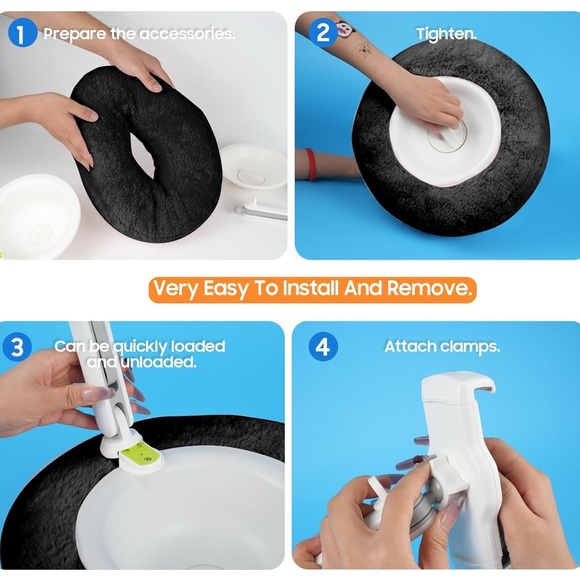 1 Prepare the accessories.

2 Tighten.

Very Easy To Install And Remove.

3 Can be quickly loaded and unloaded.

4 Attach clamps.